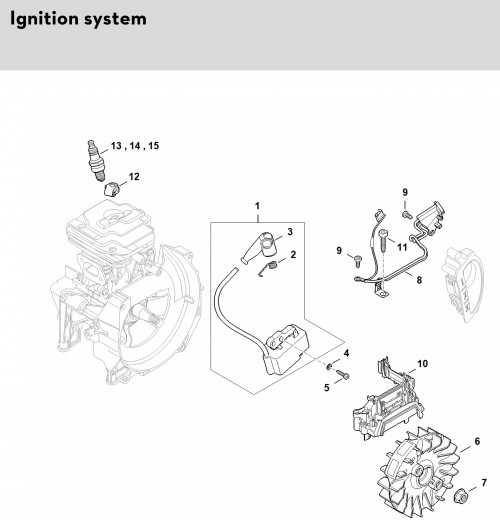 Ignition system

13 , 14 , 15
12
1
3
2
9
11
9
8
4
5
10
6
7